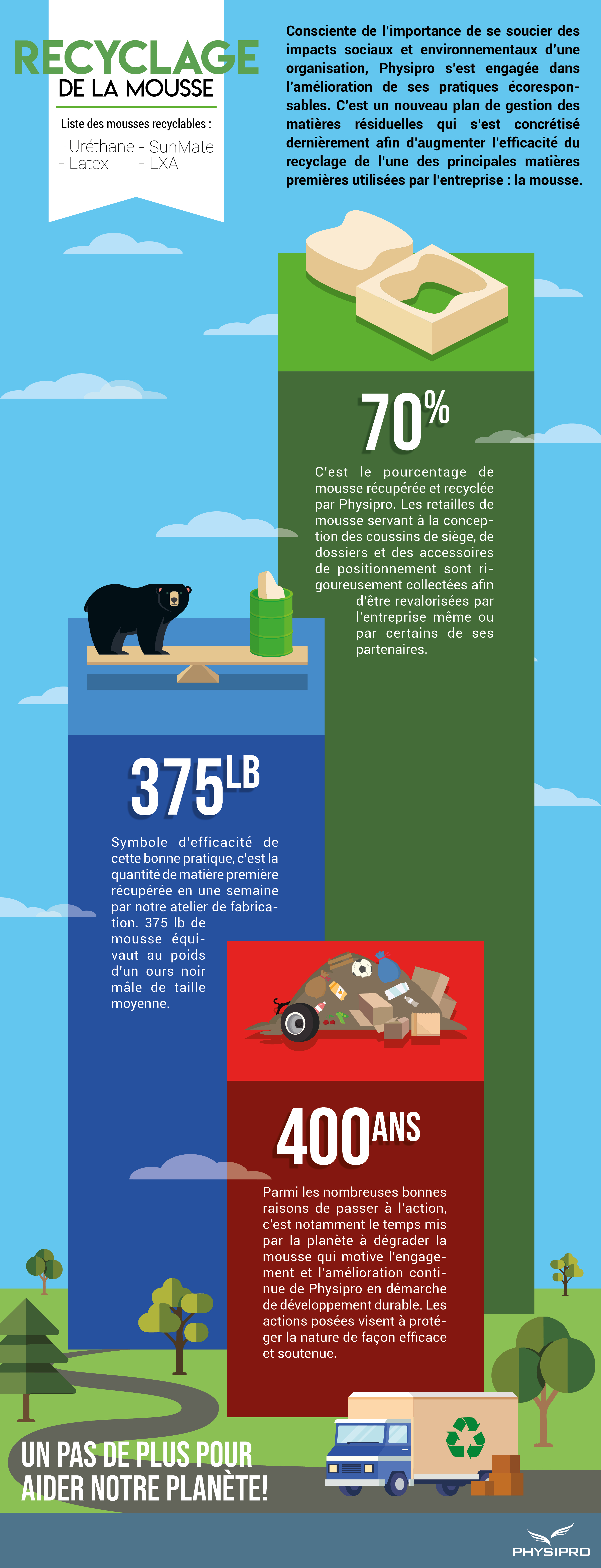 RECYCLAGE
DE LA MOUSSE

Liste des mousses recyclables :

- Uréthane - SunMate
- Latex - LXA

Consciente de l'importance de se soucier des impacts sociaux et environnementaux d'une organisation, Physipro s'est engagée dans l'amélioration de ses pratiques écoresponsables. C'est un nouveau plan de gestion des matières résiduelles qui s'est concrétisé dernièrement afin d'augmenter l'efficacité du recyclage de l'une des principales matières premières utilisées par l'entreprise : la mousse.

70%

C'est le pourcentage de mousse récupérée et recyclée par Physipro. Les retailles de mousse servant à la conception des coussins de siège, de dossiers et des accessoires de positionnement sont rigoureusement collectées afin d'être revalorisées par l'entreprise même ou par certains de ses partenaires.

375LB

Symbole d'efficacité de cette bonne pratique, c'est la quantité de matière première récupérée en une semaine par notre atelier de fabrication. 375 lb de mousse équivaut au poids d'un ours noir mâle de taille moyenne.

400ANS

Parmi les nombreuses bonnes raisons de passer à l'action, c'est notamment le temps mis par la planète à dégrader la mousse qui motive l'engagement et l'amélioration continue de Physipro en démarche de développement durable. Les actions posées visent à protéger la nature de façon efficace et soutenue.

UN PAS DE PLUS POUR AIDER NOTRE PLANÈTE!

PHYSIPRO